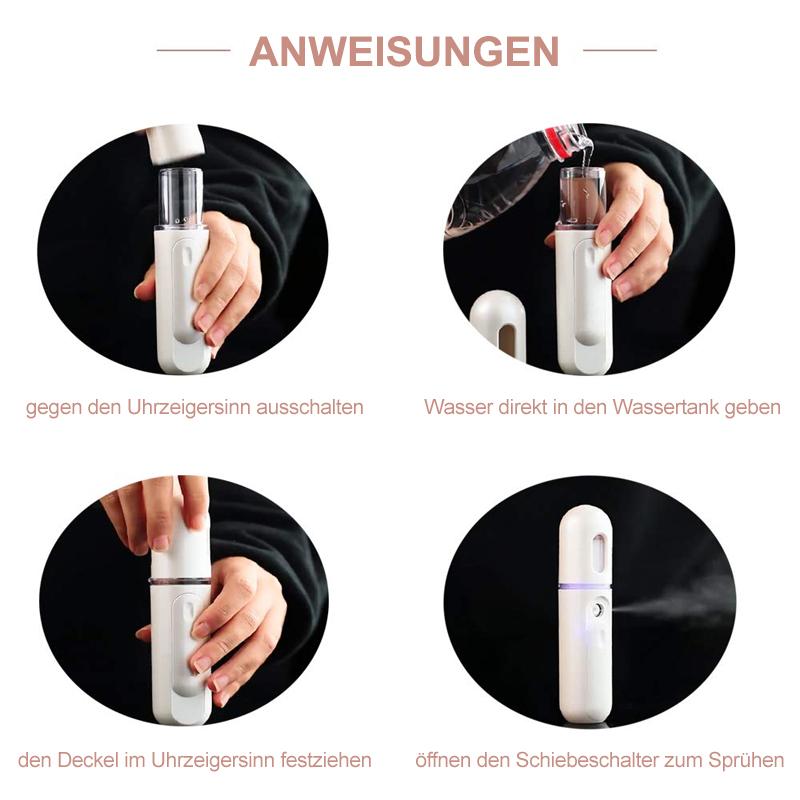 ANWEISUNGEN

gegen den Uhrzeigersinn ausschalten

Wasser direkt in den Wassertank geben

den Deckel im Uhrzeigersinn festziehen

öffnen den Schiebeschalter zum Sprühen