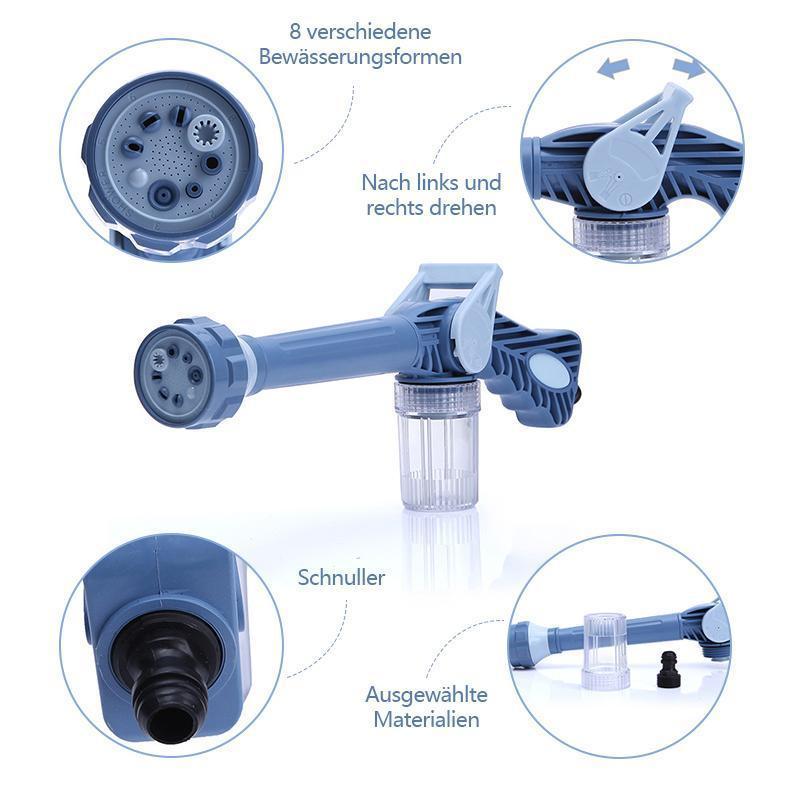 8 verschiedene Bewässerungsformen

Nach links und rechts drehen

Schnuller

Ausgewählte Materialien