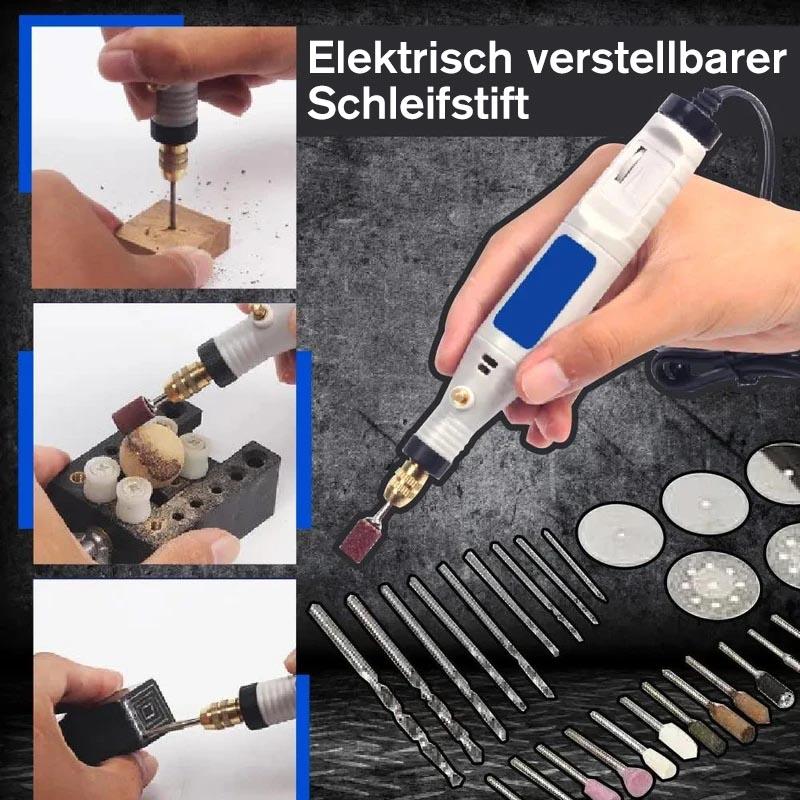 Elektrisch verstellbarer Schleifstift