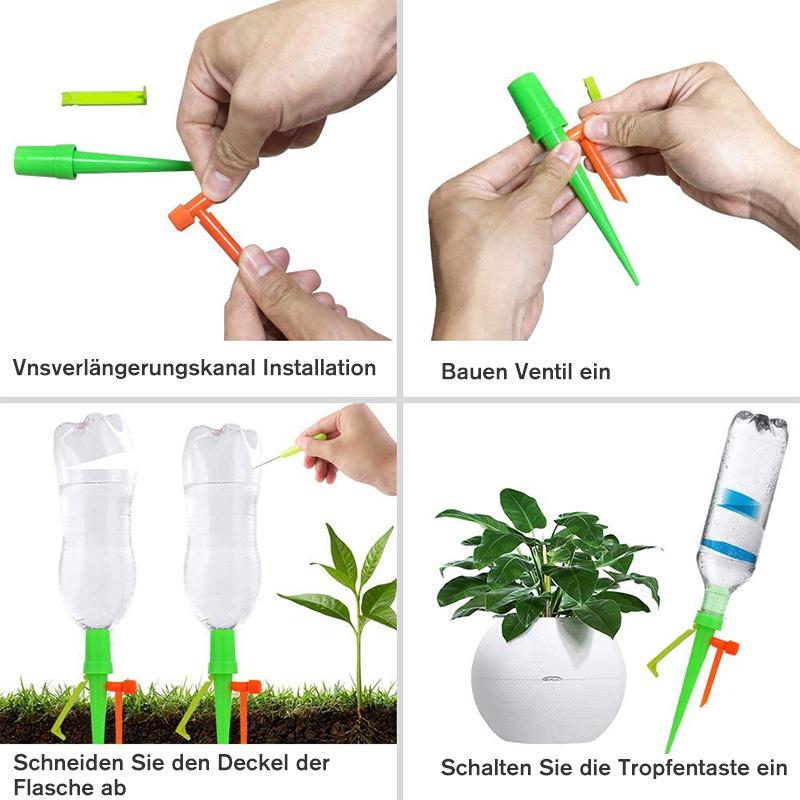 Vnsverlängerungskanal Installation

Bauen Ventil ein

Schneiden Sie den Deckel der Flasche ab

Schalten Sie die Tropfentaste ein