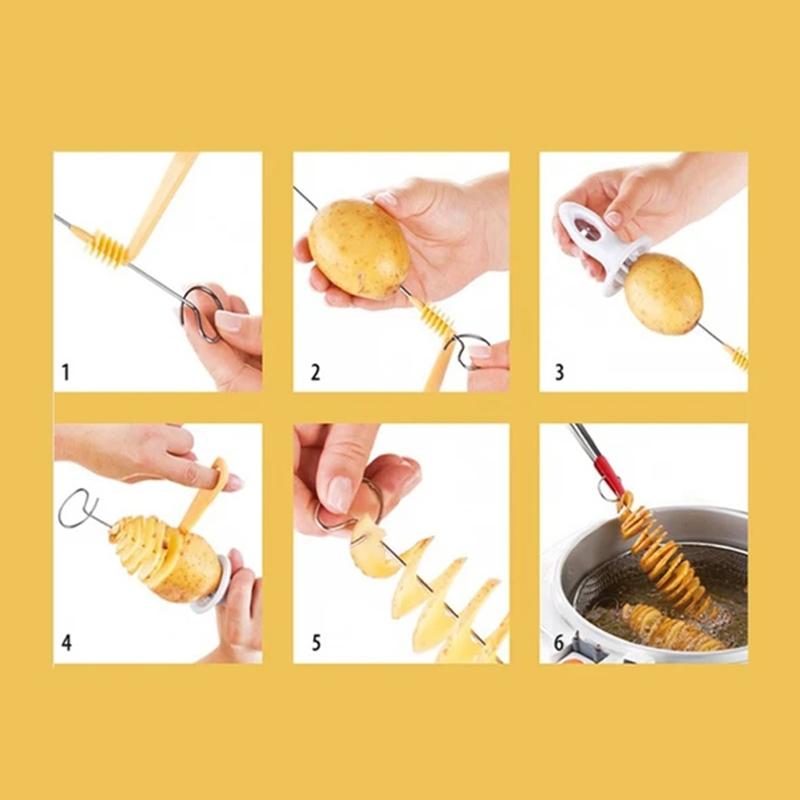 1

2

3

4

5

6