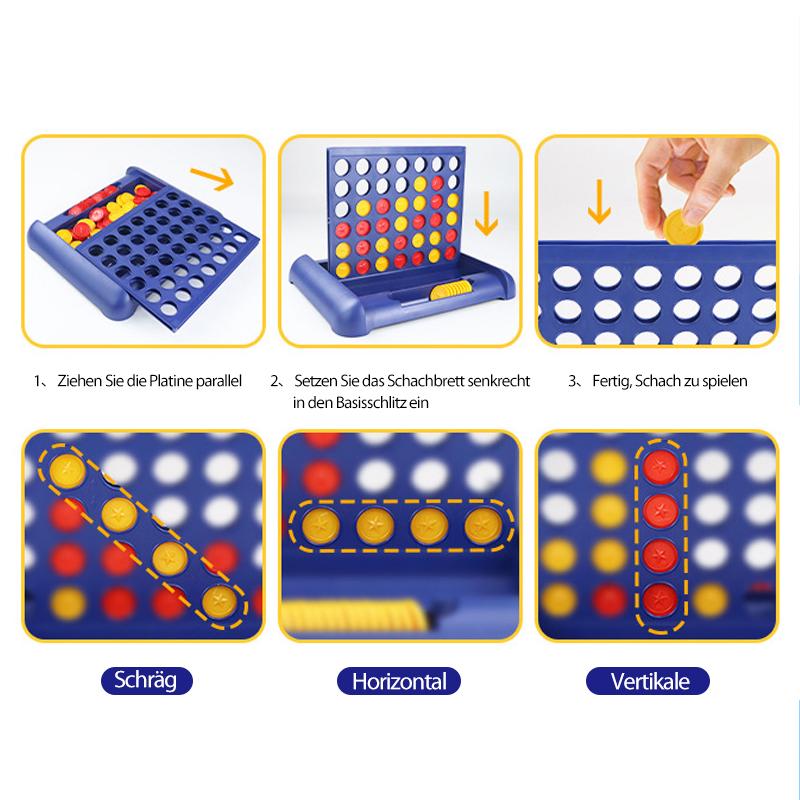 1、 Ziehen Sie die Platine parallel

2、 Setzen Sie das Schachbrett senkrecht in den Basisschlitz ein

3、 Fertig, Schach zu spielen

Schräg

Horizontal

Vertikale