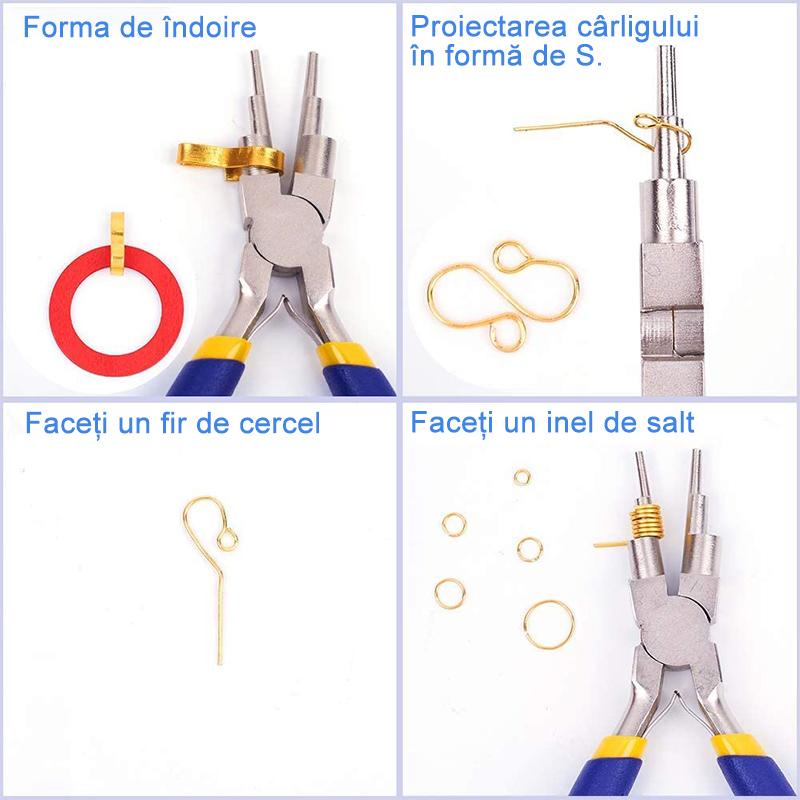 Forma de îndoire

Proiectarea cârligului în formă de S.

Faceți un fir de cercel

Faceți un inel de salt