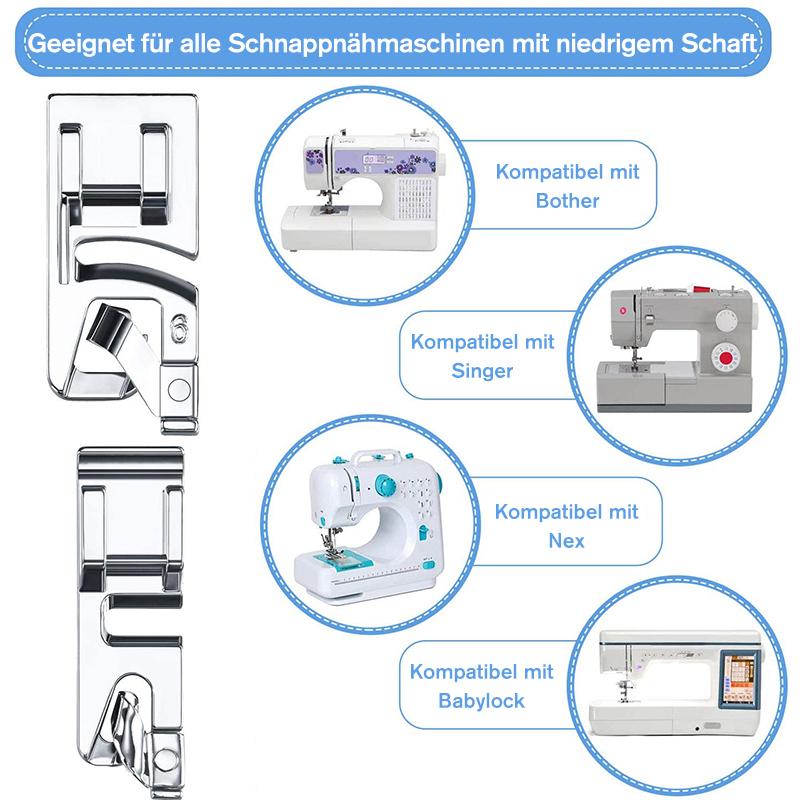 Geeignet für alle Schnappnähmaschinen mit niedrigem Schaft

6

Kompatibel mit Bother

Kompatibel mit Singer

Kompatibel mit Nex

Kompatibel mit Babylock